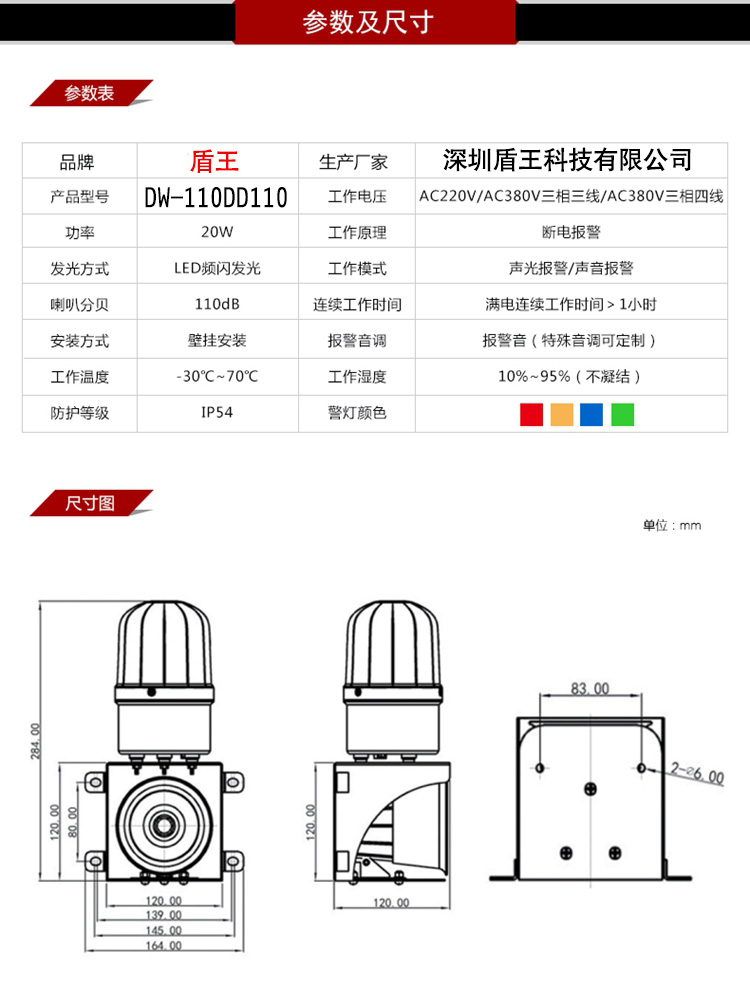 参数及尺寸

参数表

| 品牌 | 盾王 | 生产厂家 | 深圳盾王科技有限公司 |
|---|---|---|---|
| 产品型号 | DW-110DD110 | 工作电压 | AC220V/AC380V三相三线/AC380V三相四线 |
| 功率 | 20W | 工作原理 | 断电报警 |
| 发光方式 | LED频闪发光 | 工作模式 | 声光报警/声音报警 |
| 喇叭分贝 | 110dB | 连续工作时间 | 满电连续工作时间＞1小时 |
| 安装方式 | 壁挂安装 | 报警音调 | 报警音（特殊音调可定制） |
| 工作温度 | -30℃~70℃ | 工作湿度 | 10%~95%（不凝结） |
| 防护等级 | IP54 | 警灯颜色 | |

尺寸图

单位：mm

284.00
120.00
80.00
120.00
139.00
145.00
164.00
120.00
120.00
83.00
2-⌀6.00